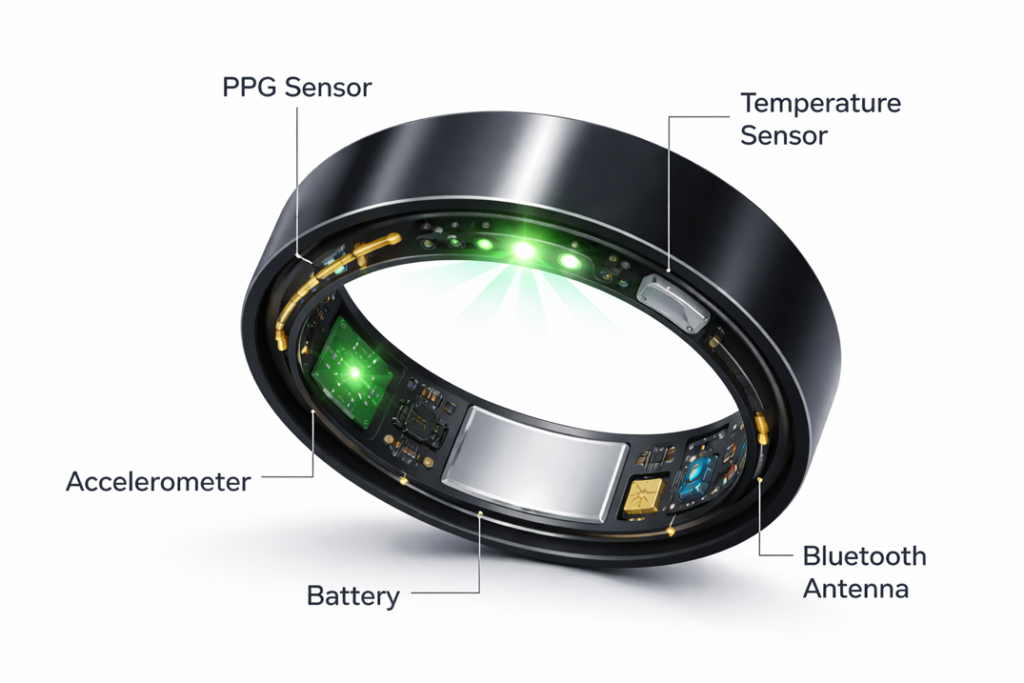 PPG Sensor

Temperature Sensor

Accelerometer

Battery

Bluetooth Antenna