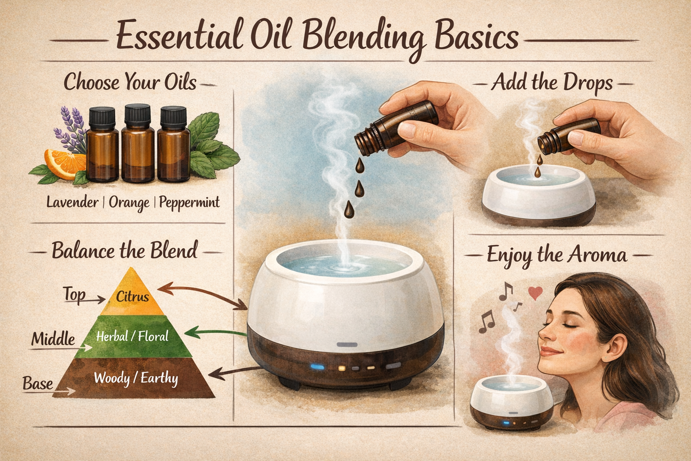 Essential Oil Blending Basics

Choose Your Oils

Lavender | Orange | Peppermint

Balance the Blend

Top
Citrus
Middle
Herbal / Floral
Base
Woody / Earthy

Add the Drops

Enjoy the Aroma